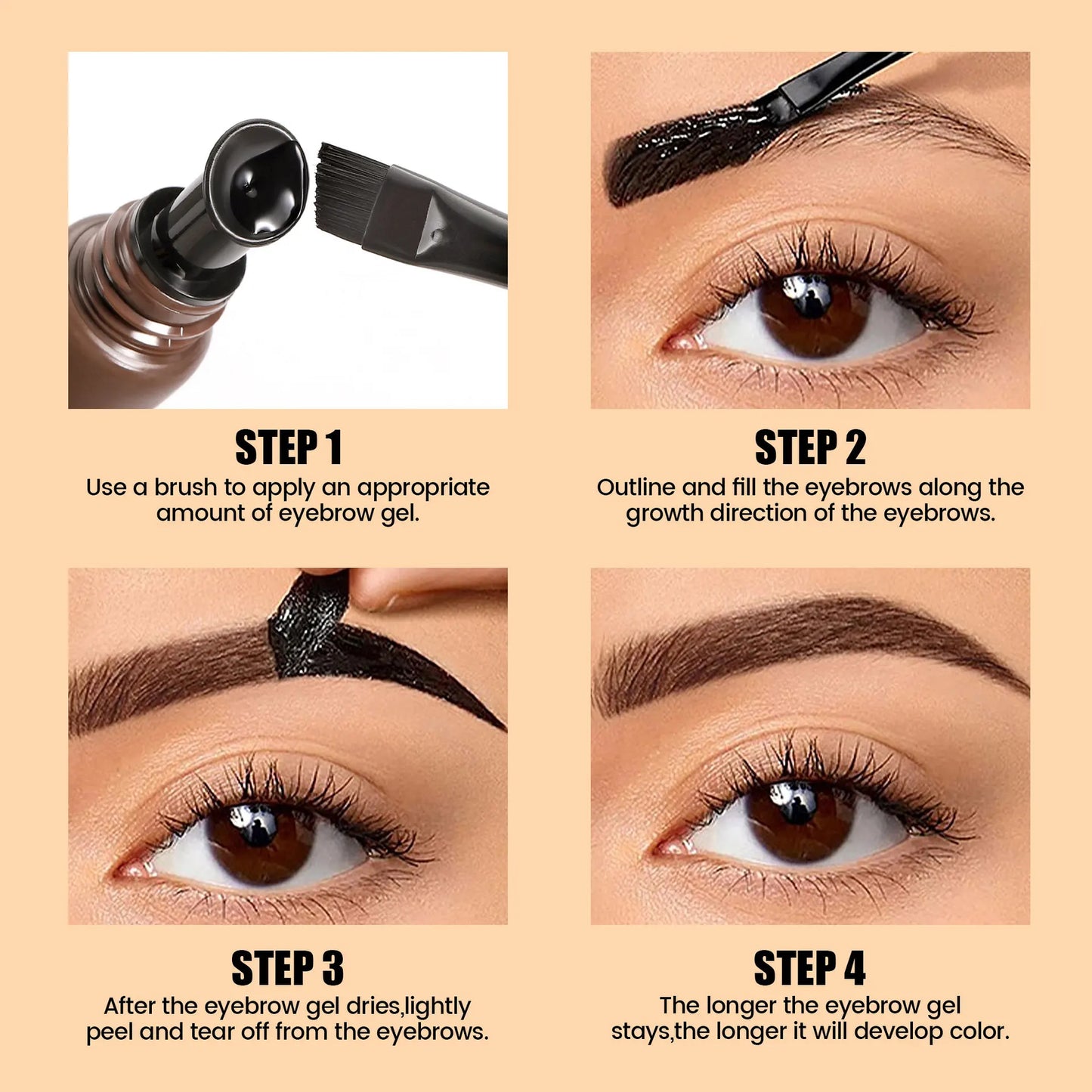 STEP 1
Use a brush to apply an appropriate amount of eyebrow gel.

STEP 2
Outline and fill the eyebrows along the growth direction of the eyebrows.

STEP 3
After the eyebrow gel dries,lightly peel and tear off from the eyebrows.

STEP 4
The longer the eyebrow gel stays,the longer it will develop color.