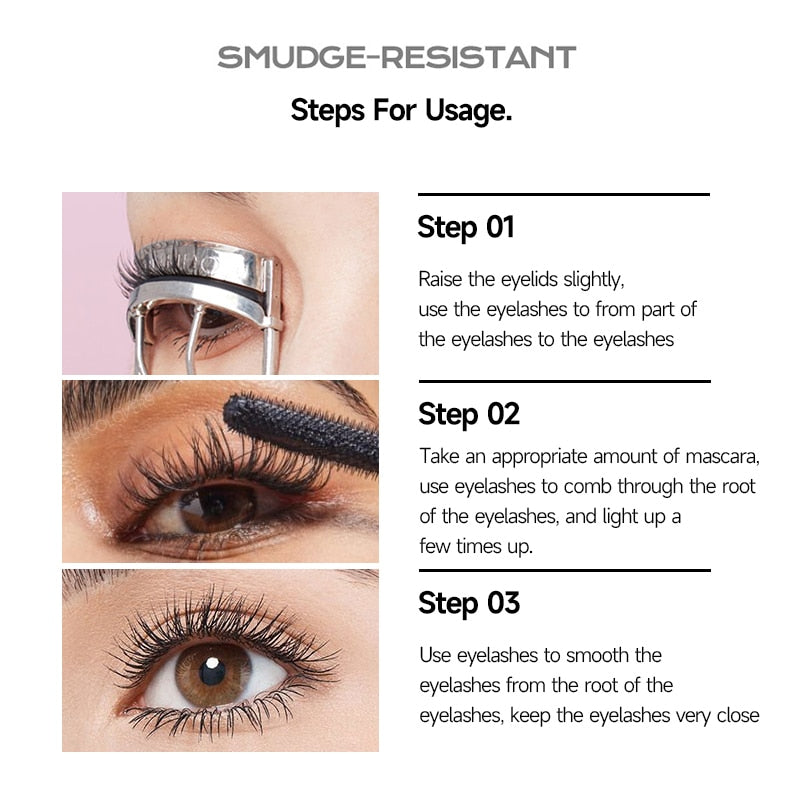 SMUDGE-RESISTANT

Steps For Usage.

Step 01

Raise the eyelids slightly, use the eyelashes to from part of the eyelashes to the eyelashes

Step 02

Take an appropriate amount of mascara, use eyelashes to comb through the root of the eyelashes, and light up a few times up.

Step 03

Use eyelashes to smooth the eyelashes from the root of the eyelashes, keep the eyelashes very close